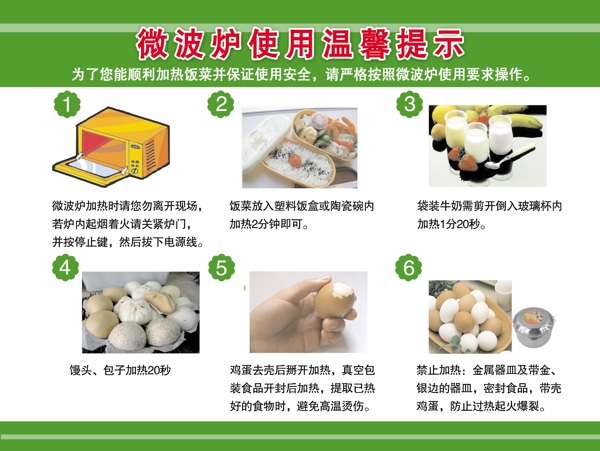 微波炉使用温馨提示

为了您能顺利加热饭菜并保证使用安全，请严格按照微波炉使用要求操作。

1

微波炉加热时请您勿离开现场，若炉内起烟着火请关紧炉门，并按停止键，然后拔下电源线。

2

饭菜放入塑料饭盒或陶瓷碗内加热2分钟即可。

3

袋装牛奶需剪开倒入玻璃杯内加热1分20秒。

4

馒头、包子加热20秒

5

鸡蛋去壳后掰开加热，真空包装食品开封后加热，提取已热好的食物时，避免高温烫伤。

6

禁止加热：金属器皿及带金、银边的器皿，密封食品，带壳鸡蛋，防止过热起火爆裂。